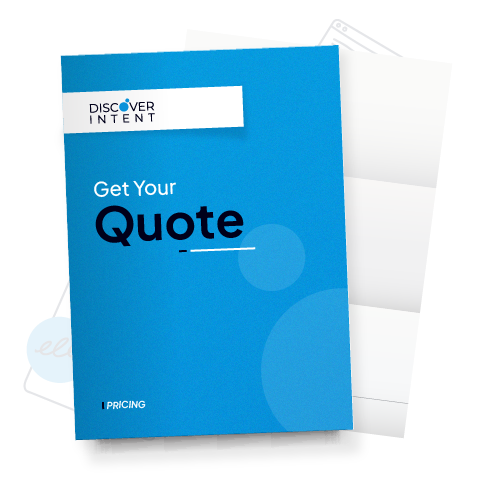 DISCOVER INTENT

Get Your
Quote

PRICING